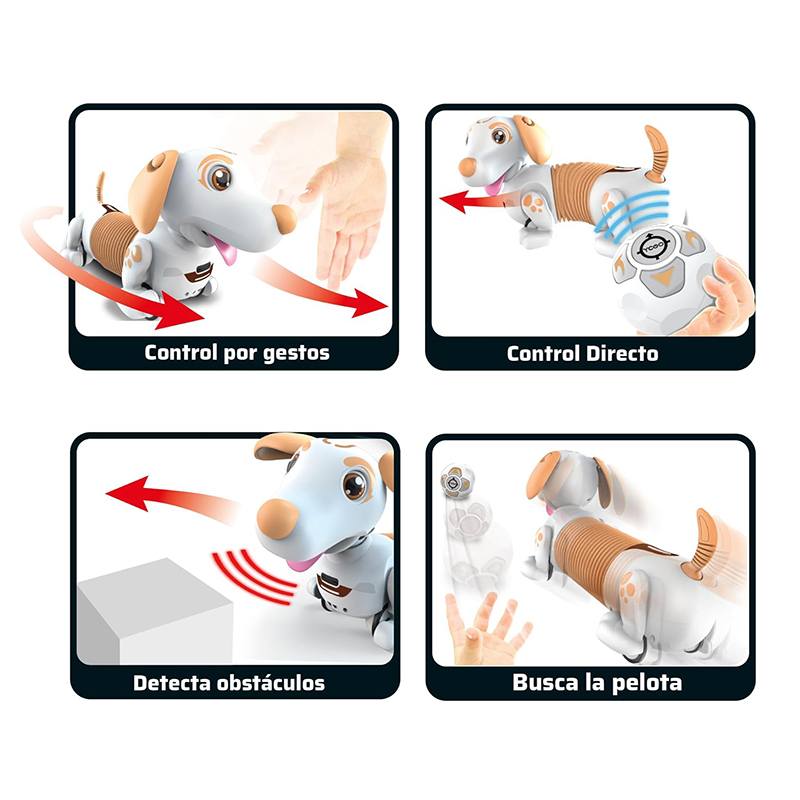 Control por gestos

YCOO

Control Directo

Detecta obstáculos

Busca la pelota