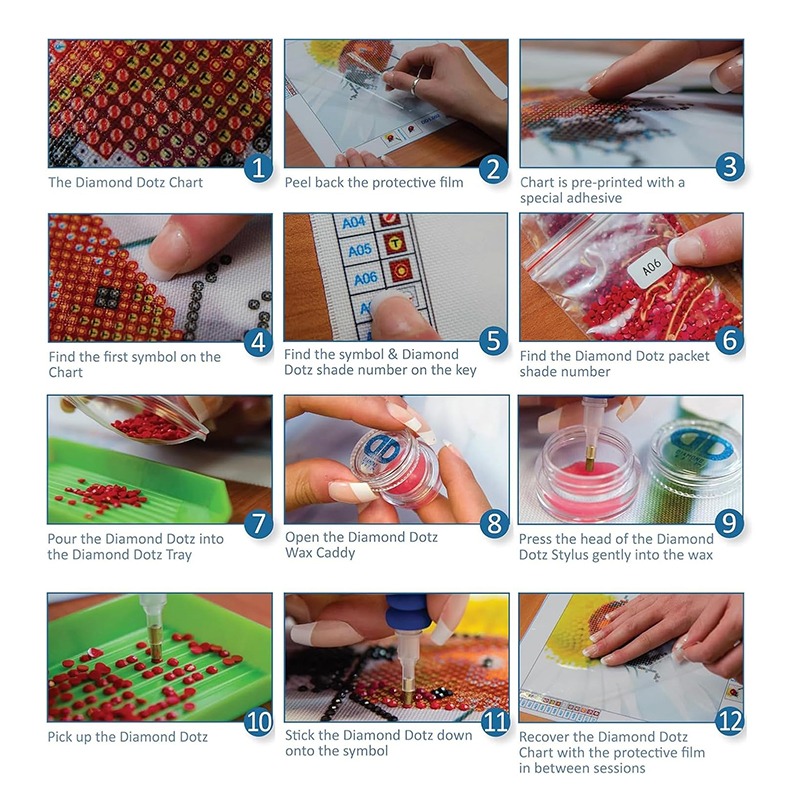 1
The Diamond Dotz Chart

2
Peel back the protective film

3
Chart is pre-printed with a special adhesive

4
Find the first symbol on the Chart

A04
A05
A06
5
Find the symbol & Diamond Dotz shade number on the key

A06
6
Find the Diamond Dotz packet shade number

7
Pour the Diamond Dotz into the Diamond Dotz Tray

8
Open the Diamond Dotz Wax Caddy

9
Press the head of the Diamond Dotz Stylus gently into the wax

10
Pick up the Diamond Dotz

11
Stick the Diamond Dotz down onto the symbol

12
Recover the Diamond Dotz Chart with the protective film in between sessions