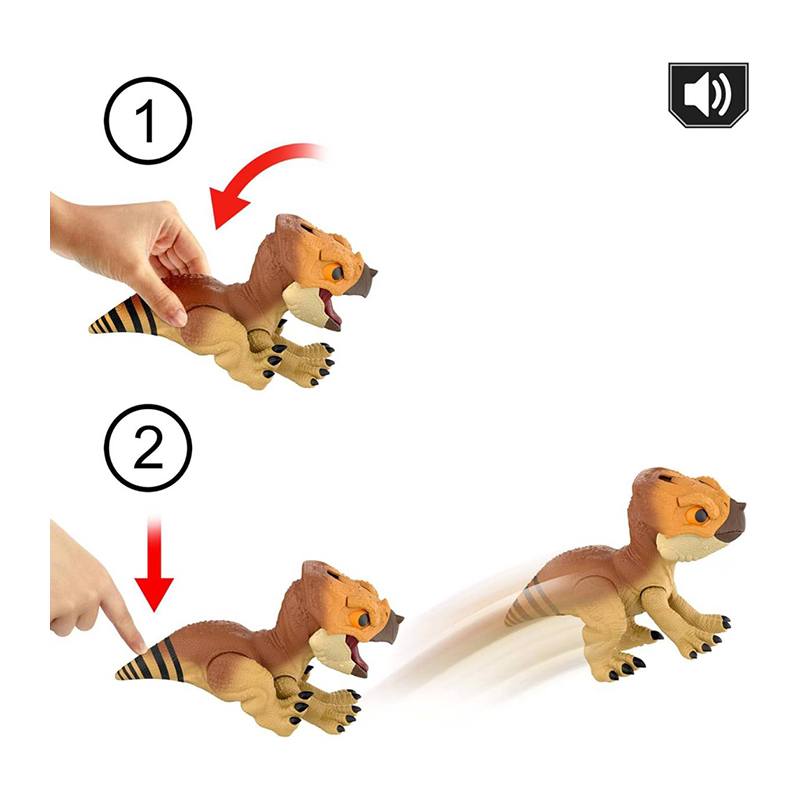 1

2